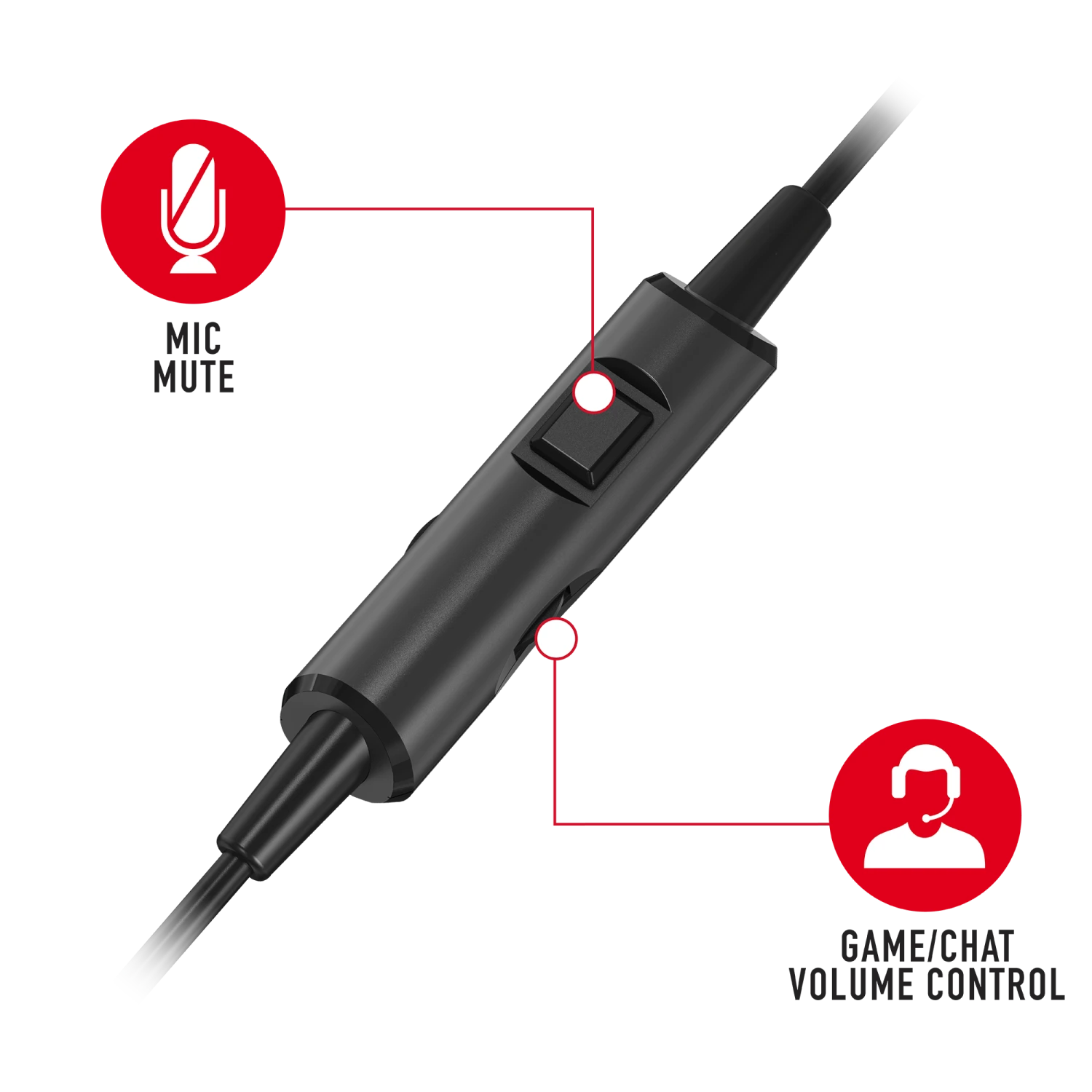 MIC
MUTE

GAME/CHAT
VOLUME CONTROL